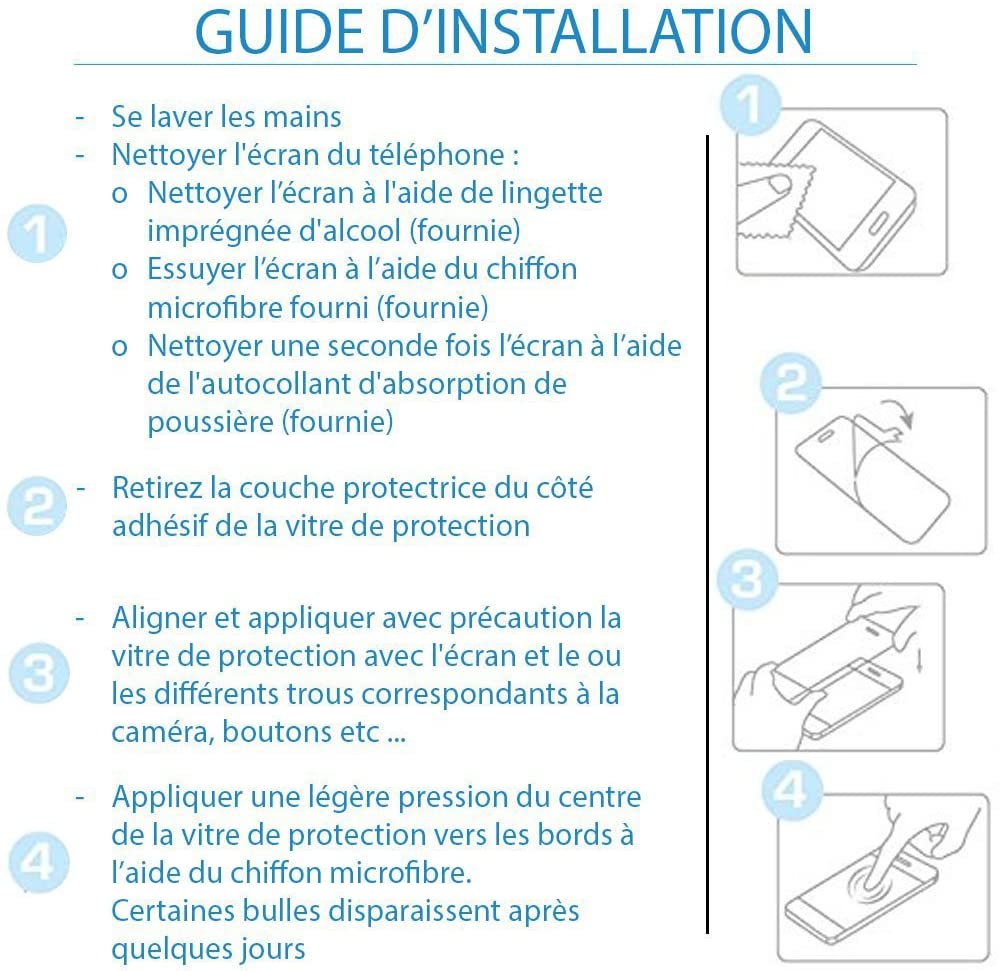 GUIDE D'INSTALLATION

1

- Se laver les mains
- Nettoyer l'écran du téléphone :
  o Nettoyer l'écran à l'aide de lingette imprégnée d'alcool (fournie)
  o Essuyer l'écran à l'aide du chiffon microfibre fourni (fournie)
  o Nettoyer une seconde fois l'écran à l'aide de l'autocollant d'absorption de poussière (fournie)

2

- Retirez la couche protectrice du côté adhésif de la vitre de protection

3

- Aligner et appliquer avec précaution la vitre de protection avec l'écran et le ou les différents trous correspondants à la caméra, boutons etc ...

4

- Appliquer une légère pression du centre de la vitre de protection vers les bords à l'aide du chiffon microfibre. Certaines bulles disparaissent après quelques jours

1

2

3

4